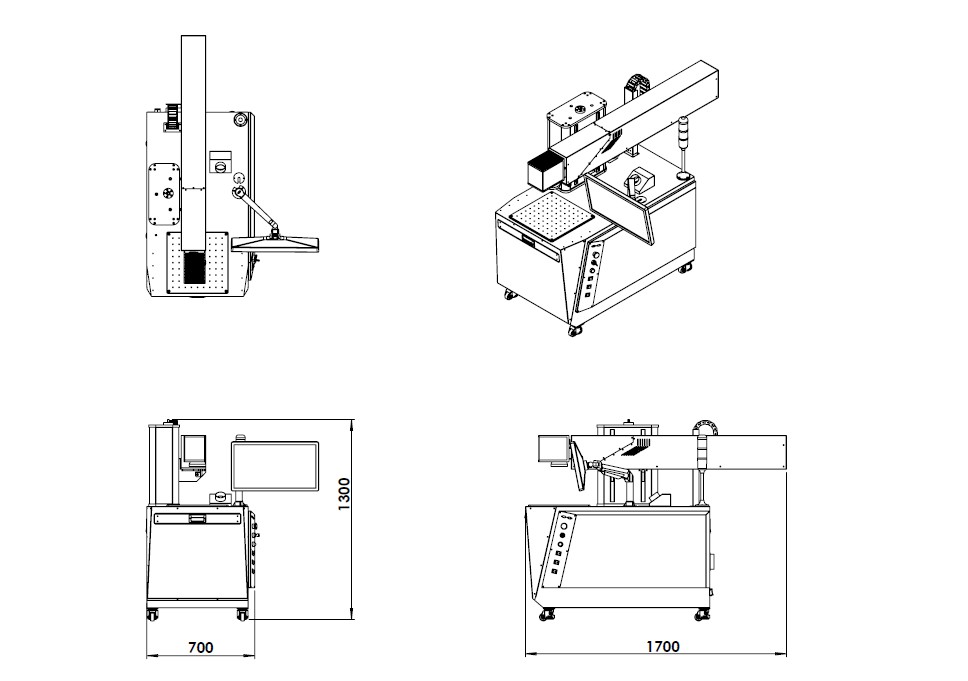 1300

700

1700